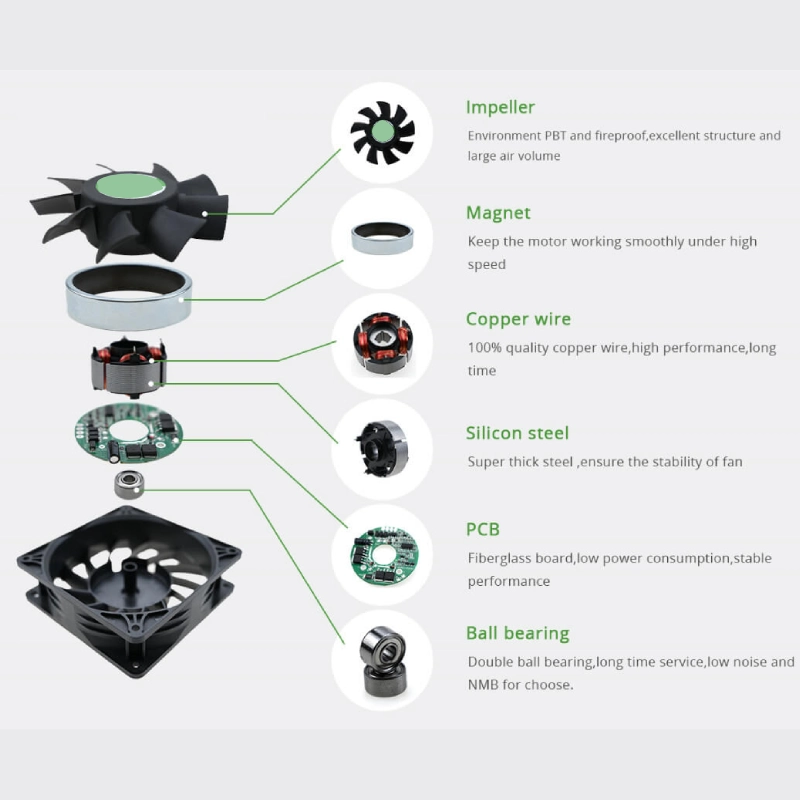 Impeller

Environment PBT and fireproof,excellent structure and large air volume

Magnet

Keep the motor working smoothly under high speed

Copper wire

100% quality copper wire,high performance,long time

Silicon steel

Super thick steel ,ensure the stability of fan

PCB

Fiberglass board,low power consumption,stable performance

Ball bearing

Double ball bearing,long time service,low noise and NMB for choose.