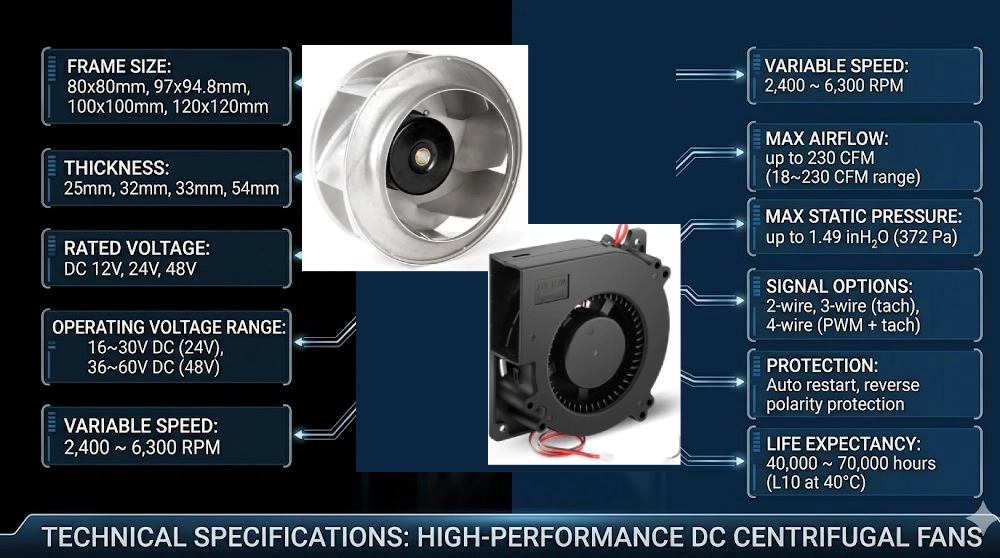 FRAME SIZE:
80x80mm, 97x94.8mm, 100x100mm, 120x120mm

THICKNESS:
25mm, 32mm, 33mm, 54mm

RATED VOLTAGE:
DC 12V, 24V, 48V

OPERATING VOLTAGE RANGE:
16~30V DC (24V),
36~60V DC (48V)

VARIABLE SPEED:
2,400 ~ 6,300 RPM

VARIABLE SPEED:
2,400 ~ 6,300 RPM

MAX AIRFLOW:
up to 230 CFM
(18~230 CFM range)

MAX STATIC PRESSURE:
up to 1.49 inH$_2$O (372 Pa)

SIGNAL OPTIONS:
2-wire, 3-wire (tach),
4-wire (PWM + tach)

PROTECTION:
Auto restart, reverse polarity protection

LIFE EXPECTANCY:
40,000 ~ 70,000 hours
(L10 at 40°C)

TECHNICAL SPECIFICATIONS: HIGH-PERFORMANCE DC CENTRIFUGAL FANS